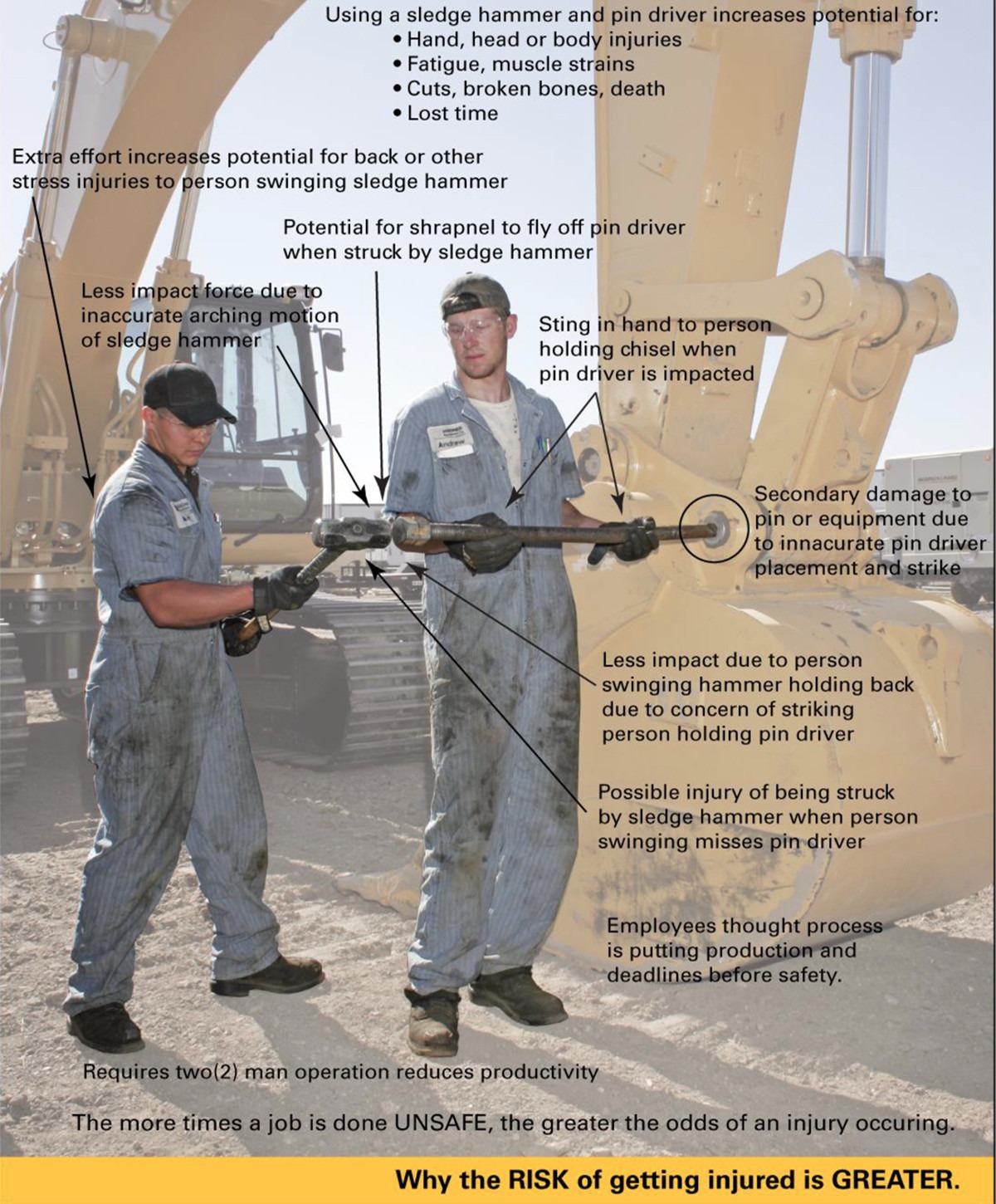 Using a sledge hammer and pin driver increases potential for:
• Hand, head or body injuries
• Fatigue, muscle strains
• Cuts, broken bones, death
• Lost time

Extra effort increases potential for back or other stress injuries to person swinging sledge hammer

Potential for shrapnel to fly off pin driver when struck by sledge hammer

Less impact force due to inaccurate arching motion of sledge hammer

Sting in hand to person holding chisel when pin driver is impacted

Andrew

Secondary damage to pin or equipment due to innacurate pin driver placement and strike

Less impact due to person swinging hammer holding back due to concern of striking person holding pin driver

Possible injury of being struck by sledge hammer when person swinging misses pin driver

Employees thought process is putting production and deadlines before safety.

Requires two(2) man operation reduces productivity

The more times a job is done UNSAFE, the greater the odds of an injury occuring.

Why the RISK of getting injured is GREATER.